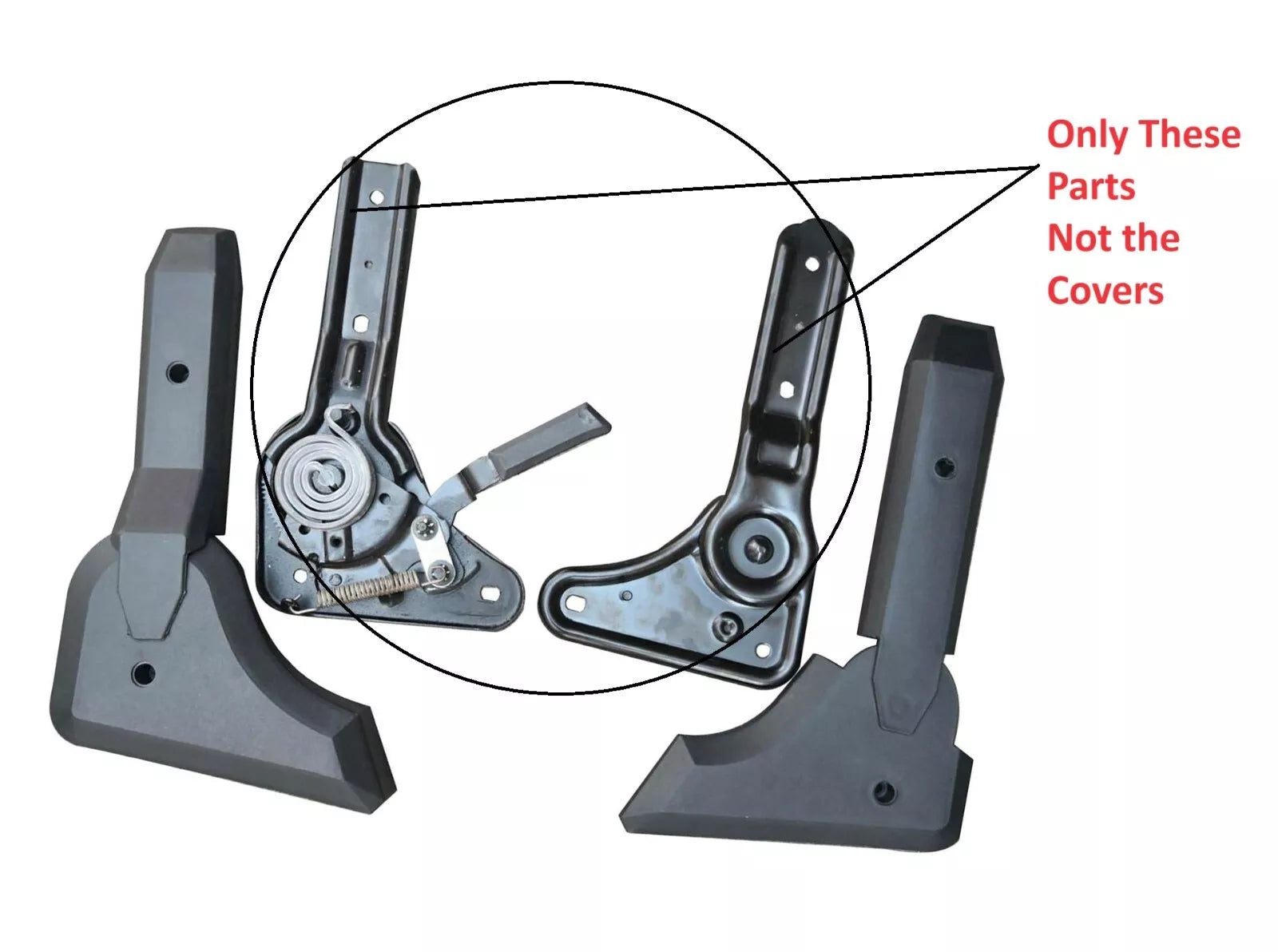 Only These
Parts
Not the
Covers